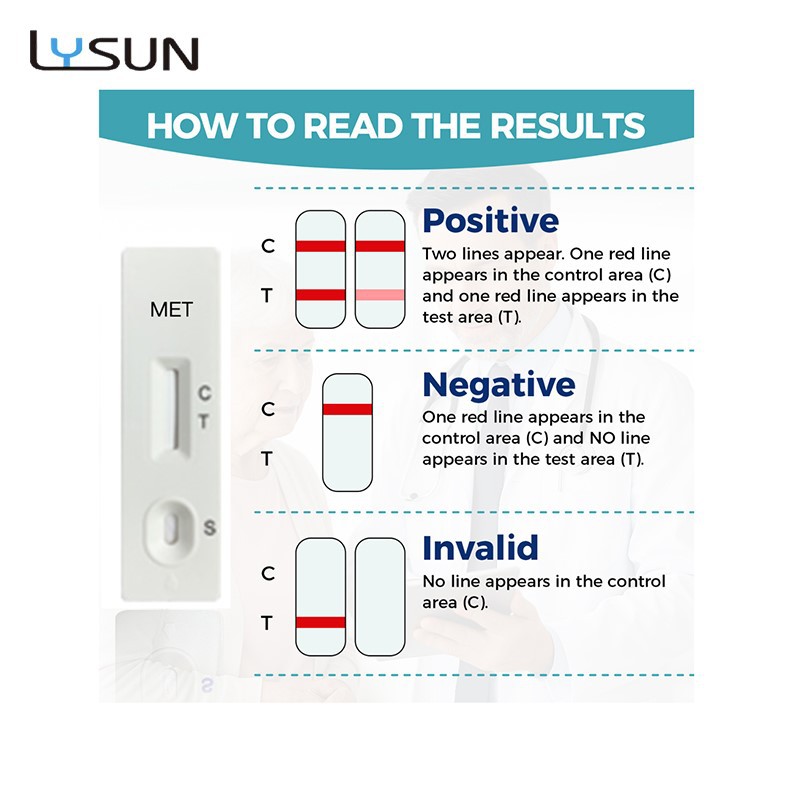 LYSUN

HOW TO READ THE RESULTS

MET

C
T

S

C
T

Positive
Two lines appear. One red line appears in the control area (C) and one red line appears in the test area (T).

C
T

Negative
One red line appears in the control area (C) and NO line appears in the test area (T).

C
T

Invalid
No line appears in the control area (C).